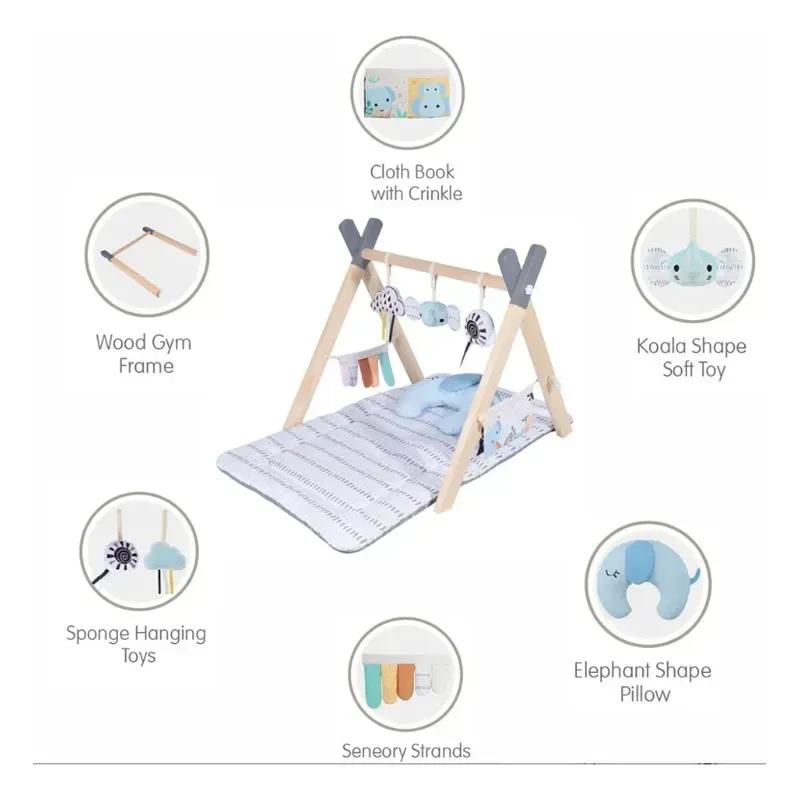 Cloth Book with Crinkle

Wood Gym Frame

Koala Shape Soft Toy

Sponge Hanging Toys

Elephant Shape Pillow

Seneory Strands