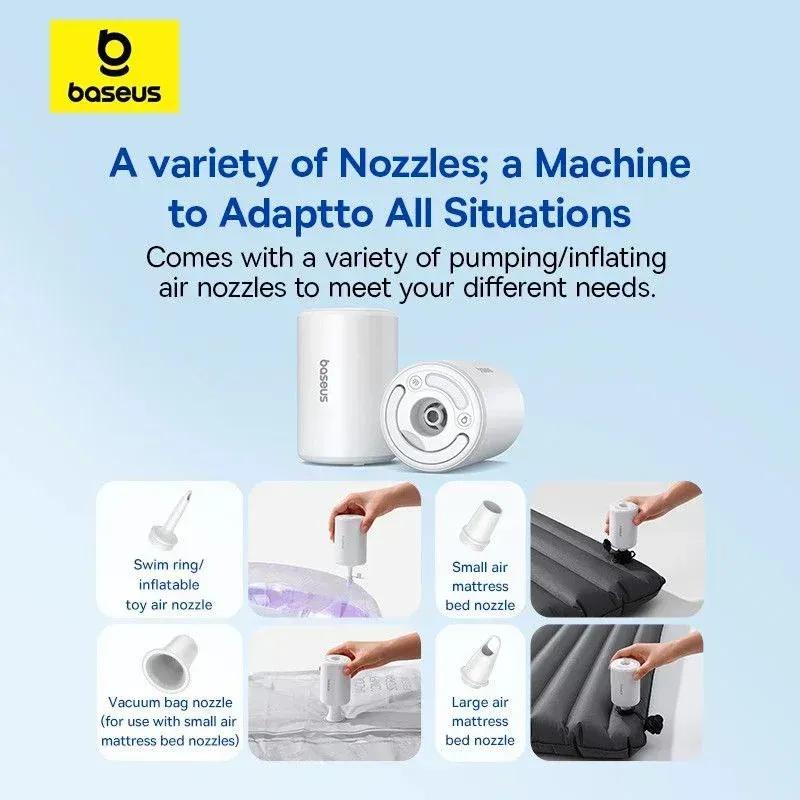 baseus

A variety of Nozzles; a Machine to Adaptto All Situations

Comes with a variety of pumping/inflating air nozzles to meet your different needs.

baseus

Swim ring/ inflatable toy air nozzle

Small air mattress bed nozzle

Vacuum bag nozzle (for use with small air mattress bed nozzles)

Large air mattress bed nozzle