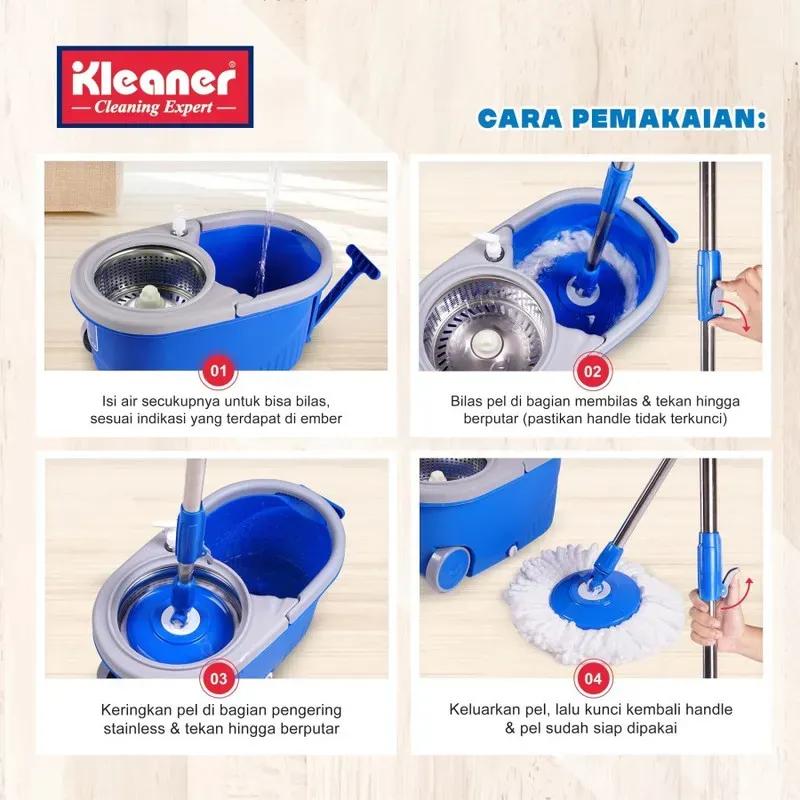 Kleaner®
— Cleaning Expert —

CARA PEMAKAIAN:

01
Isi air secukupnya untuk bisa bilas, sesuai indikasi yang terdapat di ember

02
Bilas pel di bagian membilas & tekan hingga berputar (pastikan handle tidak terkunci)

03
Keringkan pel di bagian pengering stainless & tekan hingga berputar

04
Keluarkan pel, lalu kunci kembali handle & pel sudah siap dipakai